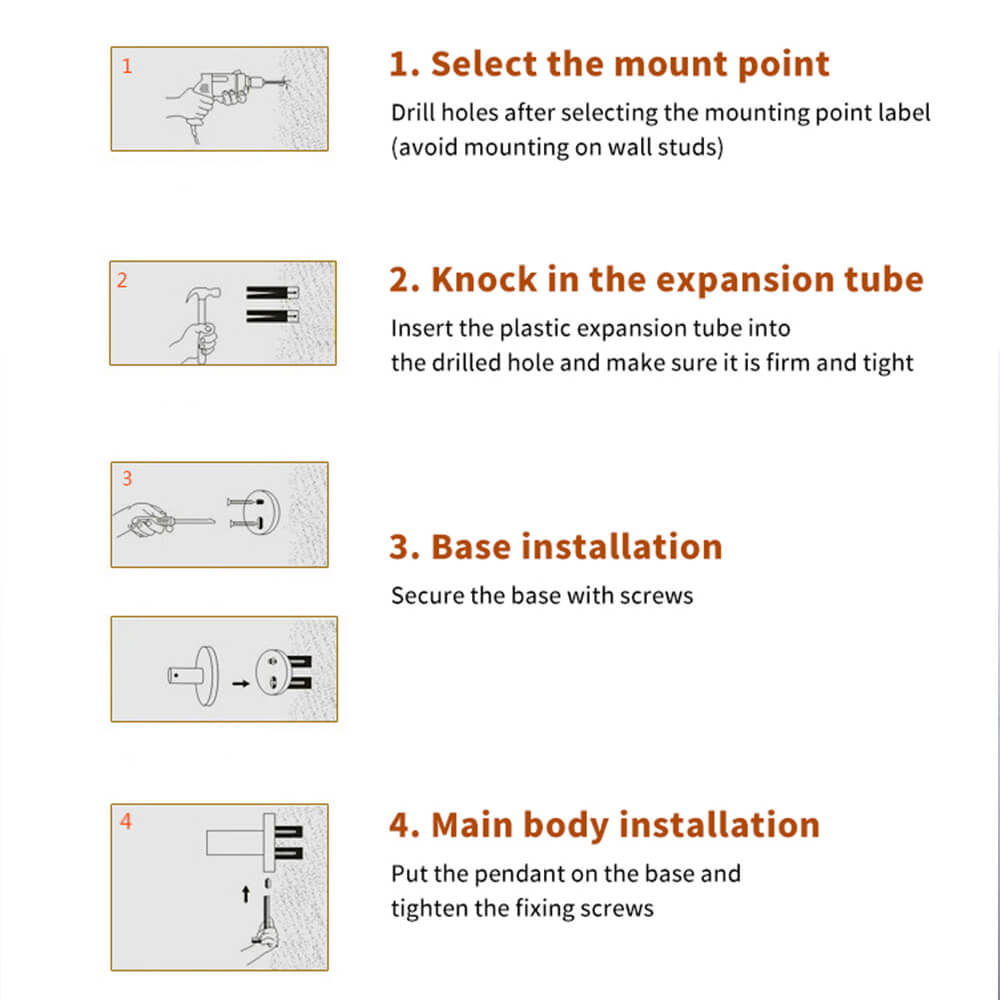 1

1. Select the mount point

Drill holes after selecting the mounting point label (avoid mounting on wall studs)

2

2. Knock in the expansion tube

Insert the plastic expansion tube into the drilled hole and make sure it is firm and tight

3

3. Base installation

Secure the base with screws

4

4. Main body installation

Put the pendant on the base and tighten the fixing screws