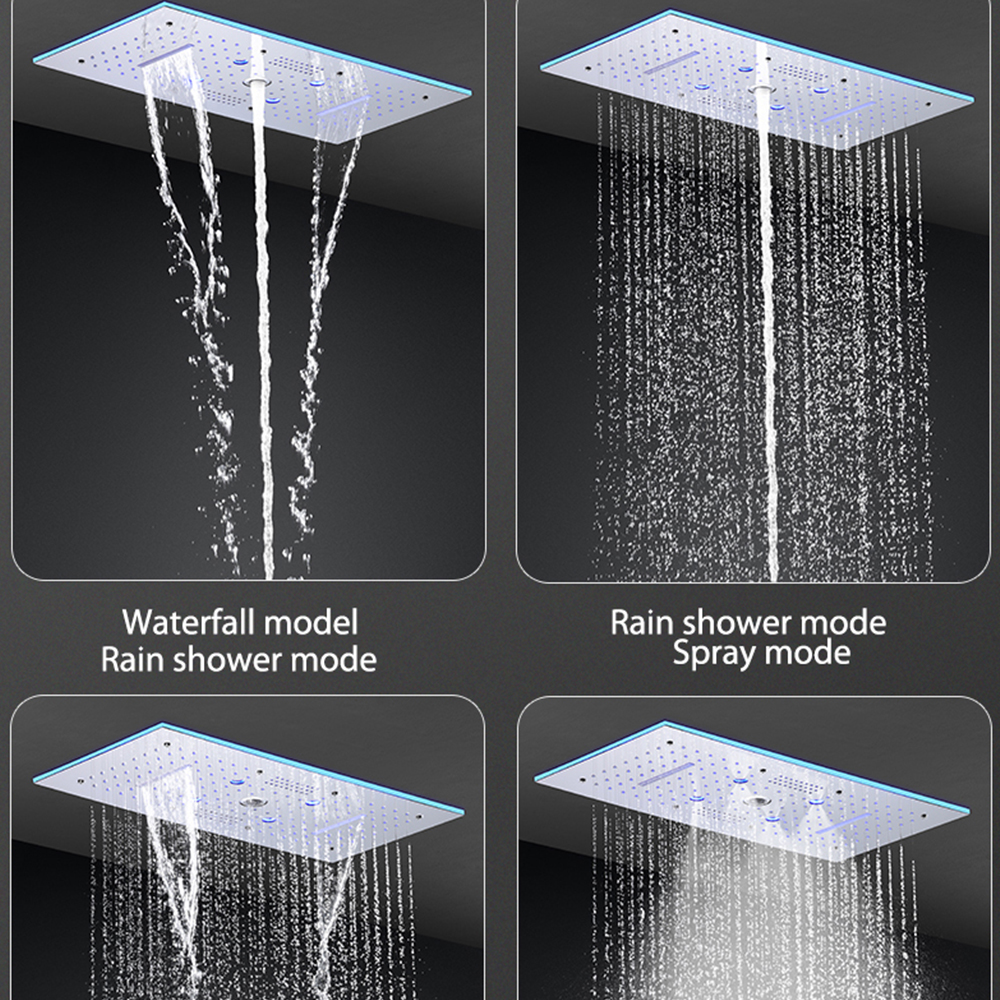 Waterfall model
Rain shower mode

Rain shower mode
Spray mode