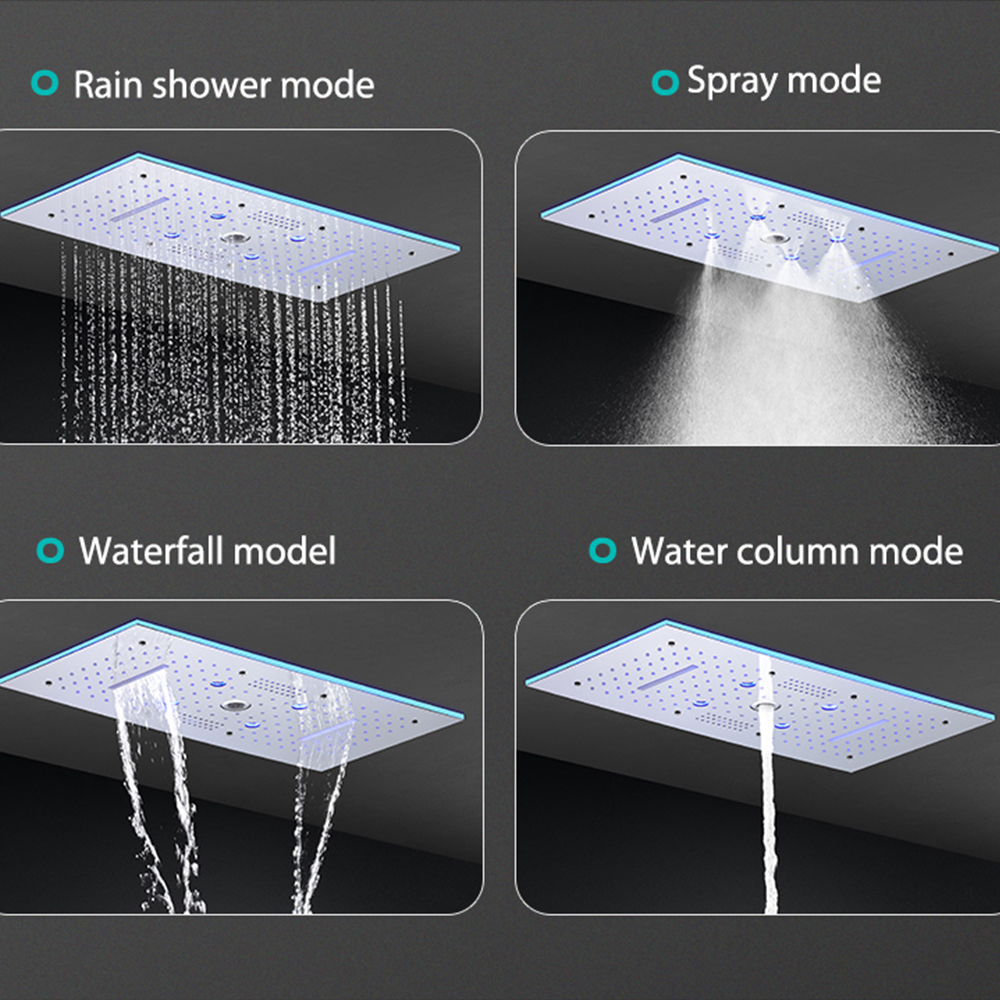 Rain shower mode

Spray mode

Waterfall model

Water column mode