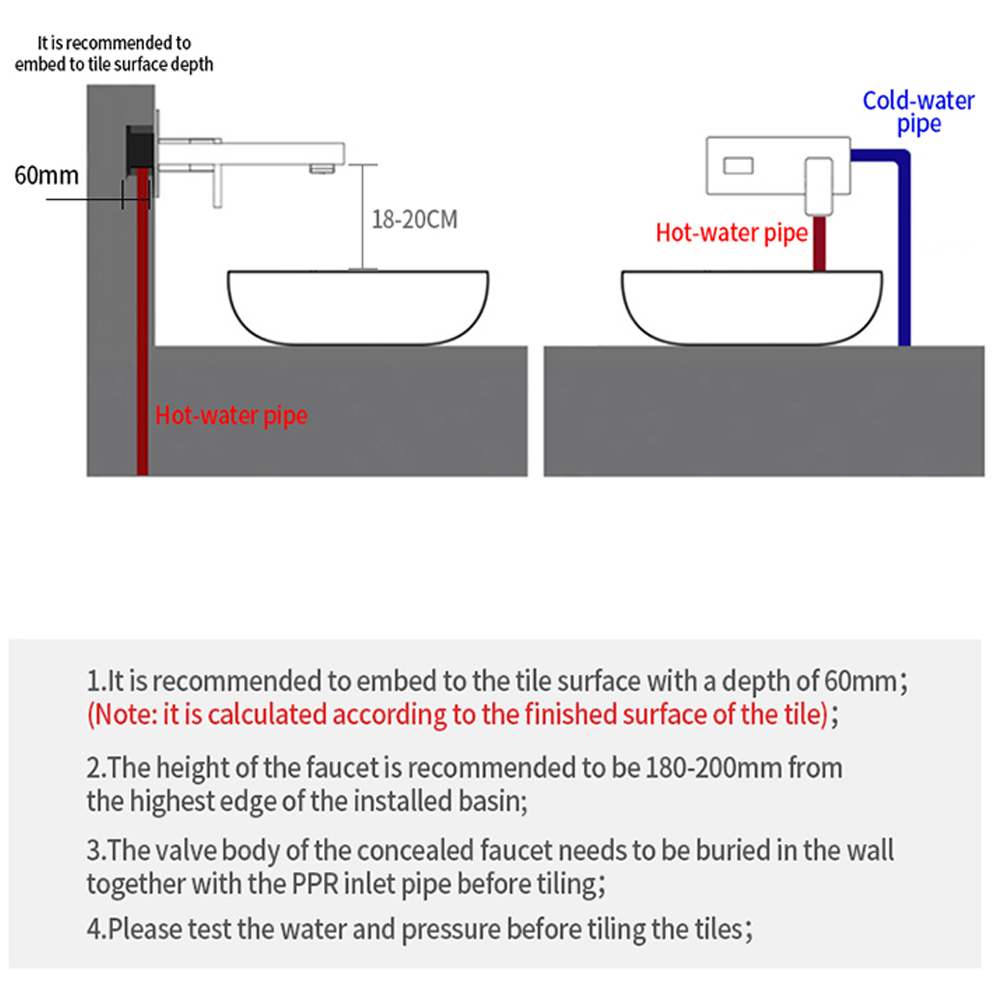 It is recommended to embed to tile surface depth

60mm

18-20CM

Hot-water pipe

Cold-water pipe

Hot-water pipe

1.It is recommended to embed to the tile surface with a depth of 60mm; (Note: it is calculated according to the finished surface of the tile);

2.The height of the faucet is recommended to be 180-200mm from the highest edge of the installed basin;

3.The valve body of the concealed faucet needs to be buried in the wall together with the PPR inlet pipe before tiling;

4.Please test the water and pressure before tiling the tiles;