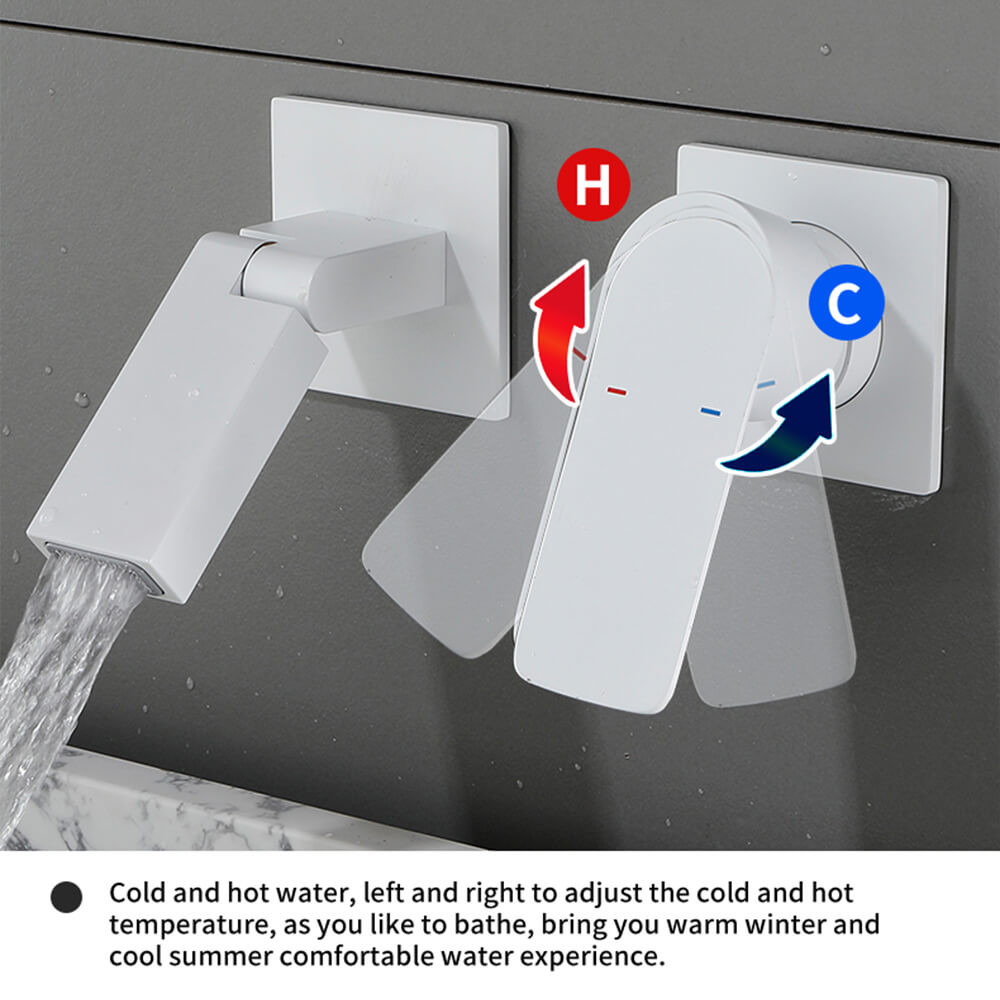 H

C

Cold and hot water, left and right to adjust the cold and hot temperature, as you like to bathe, bring you warm winter and cool summer comfortable water experience.